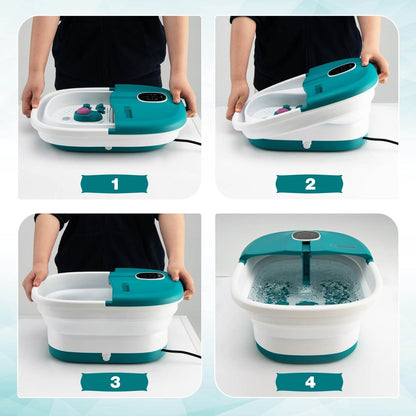 1

2

3

4